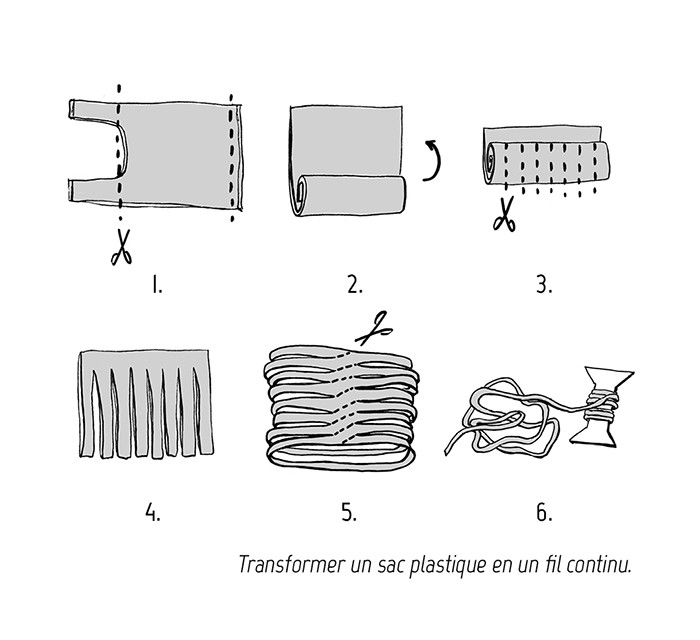 1.

2.

3.

4.

5.

6.

Transformer un sac plastique en un fil continu.